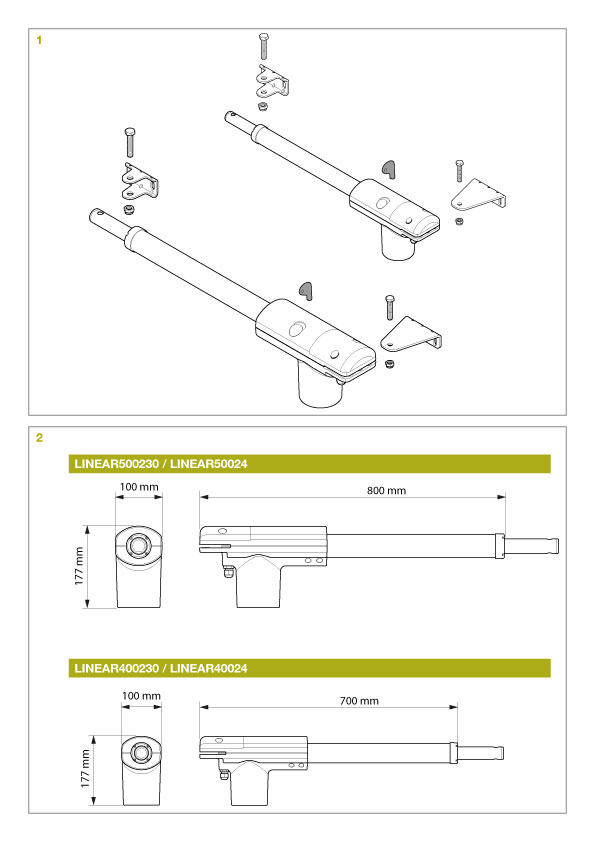 1

2

LINEAR500230 / LINEAR50024

100 mm

800 mm

177 mm

LINEAR400230 / LINEAR40024

100 mm

700 mm

177 mm