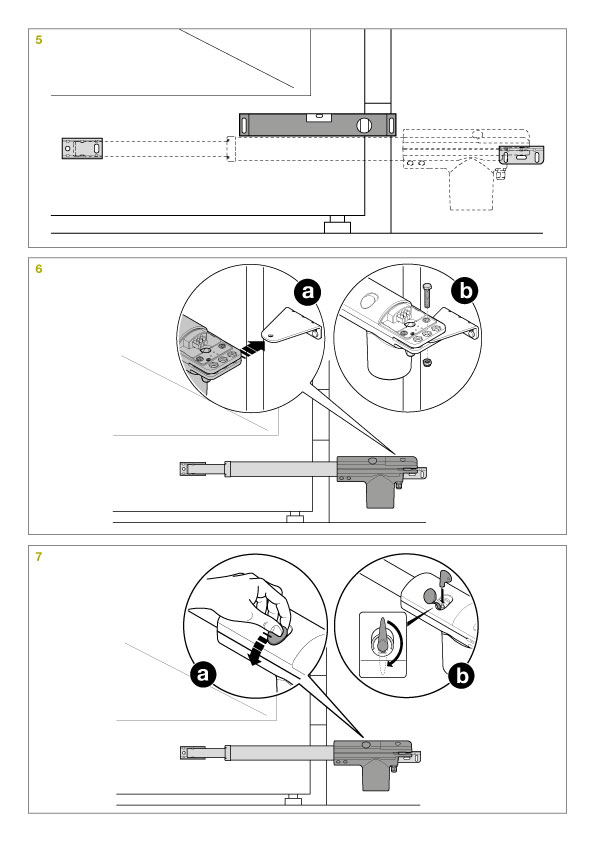 5

6
a
b

7
a
b