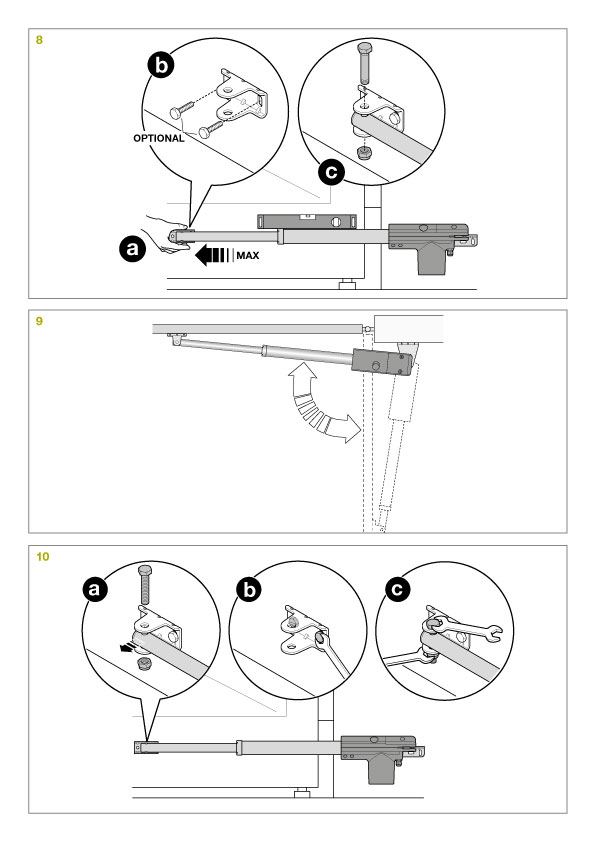 8

b

OPTIONAL

c

a

MAX

9

10

a

b

c