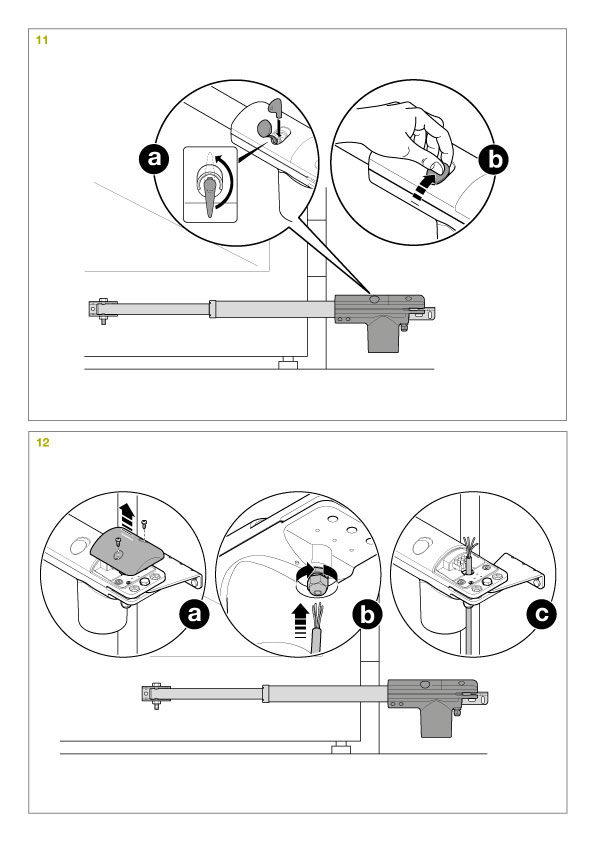 11

a

b

12

a

b

c