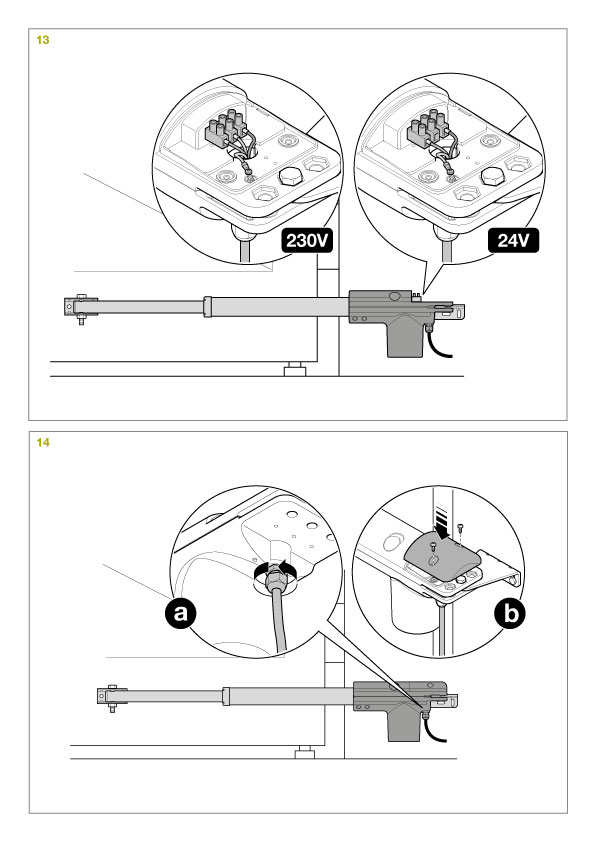 13

230V

24V

14

a

b